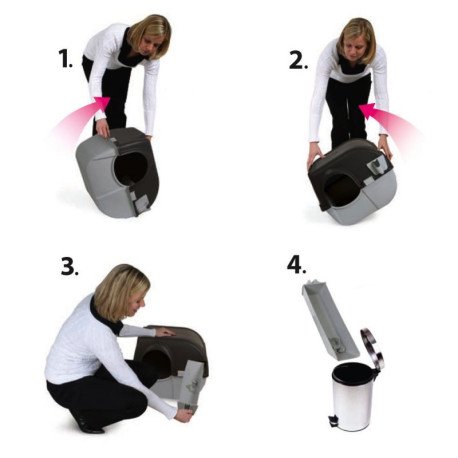 1.

2.

3.

4.